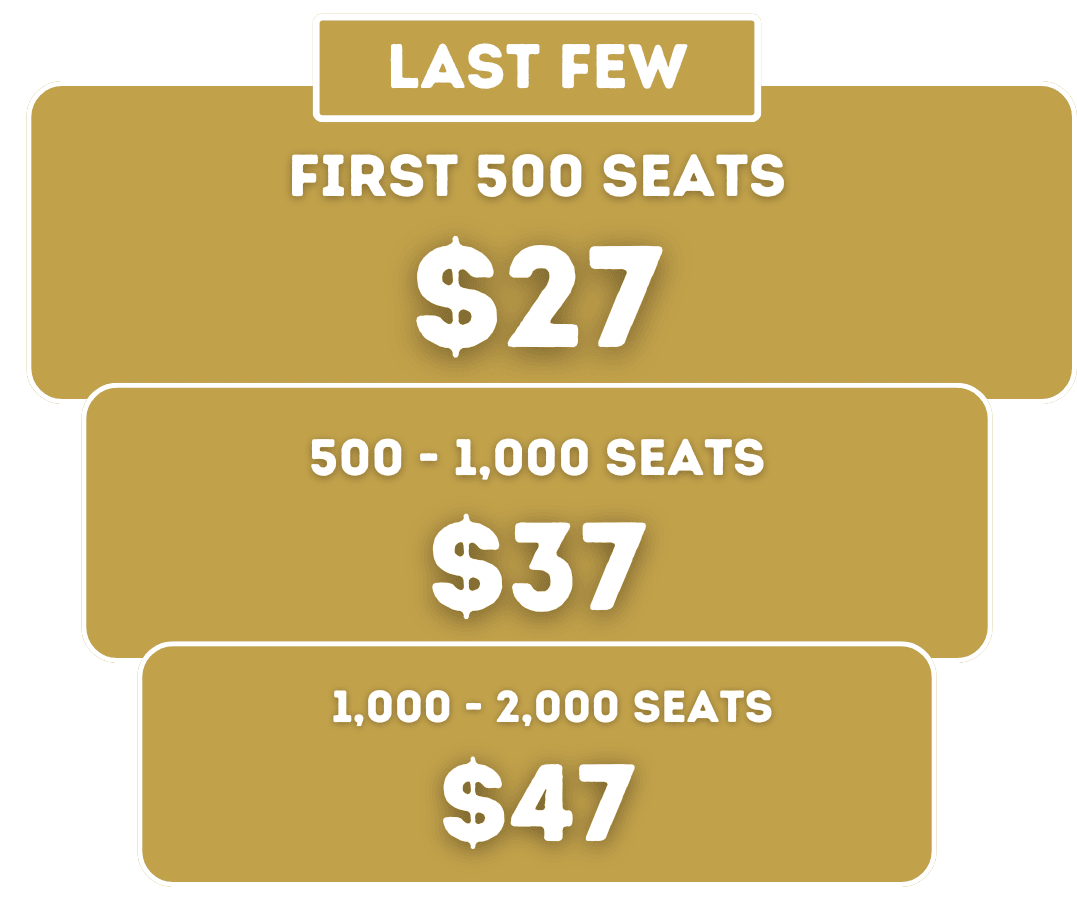 LAST FEW

FIRST 500 SEATS

$27

500 - 1,000 SEATS

$37

1,000 - 2,000 SEATS

$47